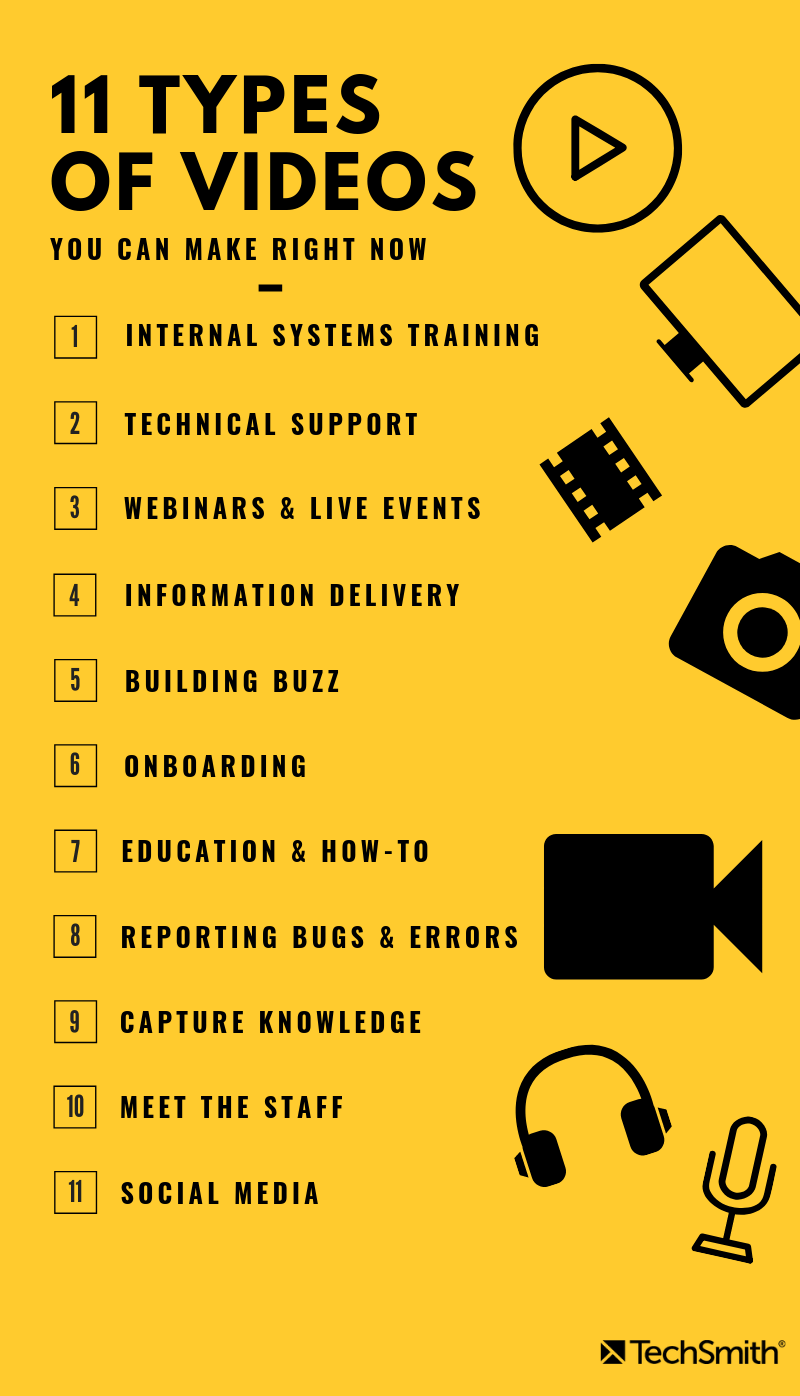 11 TYPES OF VIDEOS

YOU CAN MAKE RIGHT NOW

1 INTERNAL SYSTEMS TRAINING

2 TECHNICAL SUPPORT

3 WEBINARS & LIVE EVENTS

4 INFORMATION DELIVERY

5 BUILDING BUZZ

6 ONBOARDING

7 EDUCATION & HOW-TO

8 REPORTING BUGS & ERRORS

9 CAPTURE KNOWLEDGE

10 MEET THE STAFF

11 SOCIAL MEDIA

TechSmith®